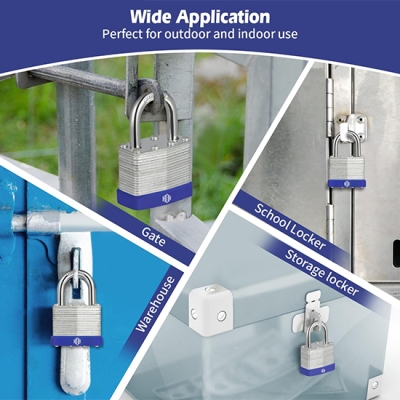 Wide Application
Perfect for outdoor and indoor use

Gate

School Locker

Warehouse

Storage locker