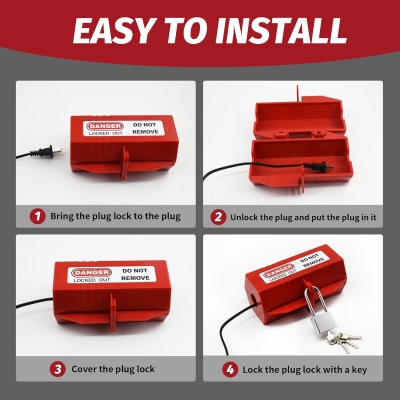 EASY TO INSTALL

DANGER
LOCKED OUT
DO NOT
REMOVE

1 Bring the plug lock to the plug

2 Unlock the plug and put the plug in it

DANGER
LOCKED OUT
DO NOT
REMOVE

3 Cover the plug lock

DANGER
LOCKED OUT
DO NOT
REMOVE

4 Lock the plug lock with a key