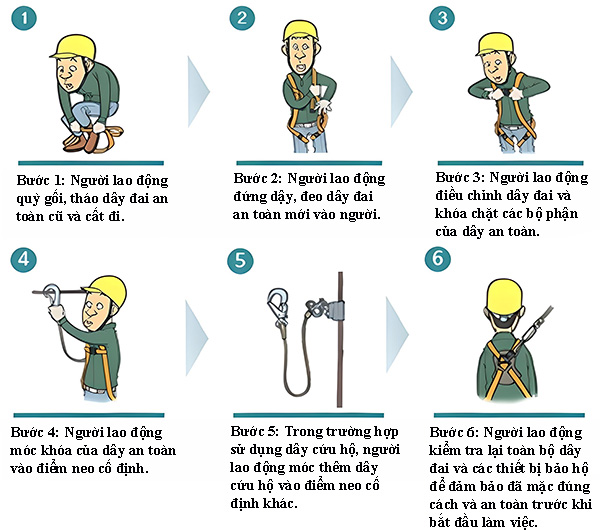 1

Bước 1: Người lao động quỳ gối, tháo dây đai an toàn cũ và cất đi.

2

Bước 2: Người lao động đứng dậy, đeo dây đai an toàn mới vào người.

3

Bước 3: Người lao động điều chỉnh dây đai và khóa chặt các bộ phận của dây an toàn.

4

Bước 4: Người lao động móc khóa của dây an toàn vào điểm neo cố định.

5

Bước 5: Trong trường hợp sử dụng dây cứu hộ, người lao động móc thêm dây cứu hộ vào điểm neo cố định khác.

6

Bước 6: Người lao động kiểm tra lại toàn bộ dây đai và các thiết bị bảo hộ để đảm bảo đã mặc đúng cách và an toàn trước khi bắt đầu làm việc.